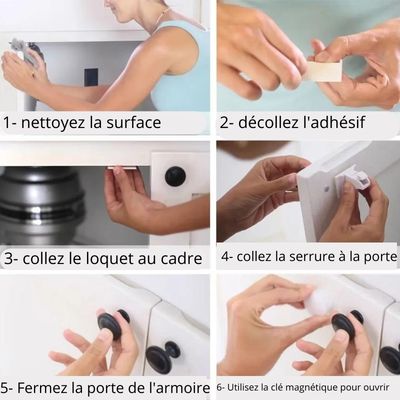 1- nettoyez la surface

2- décollez l'adhésif

3- collez le loquet au cadre

4- collez la serrure à la porte

5- Fermez la porte de l'armoire

6- Utilisez la clé magnétique pour ouvrir